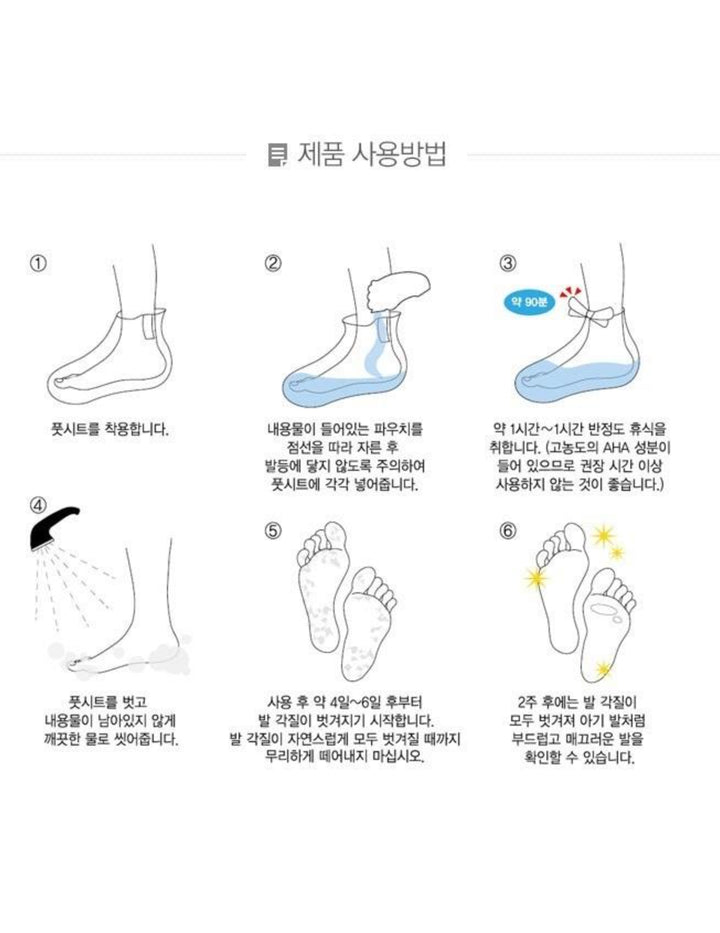 제품 사용방법

①

풋시트를 착용합니다.

②

내용물이 들어있는 파우치를 점선을 따라 자른 후 발등에 닿지 않도록 주의하여 풋시트에 각각 넣어줍니다.

③

약 90분

약 1시간~1시간 반정도 휴식을 취합니다. (고농도의 AHA 성분이 들어 있으므로 권장 시간 이상 사용하지 않는 것이 좋습니다.)

④

풋시트를 벗고 내용물이 남아있지 않게 깨끗한 물로 씻어줍니다.

⑤

사용 후 약 4일~6일 후부터 발 각질이 벗겨지기 시작합니다. 발 각질이 자연스럽게 모두 벗겨질 때까지 무리하게 떼어내지 마십시오.

⑥

2주 후에는 발 각질이 모두 벗겨져 아기 발처럼 부드럽고 매끄러운 발을 확인할 수 있습니다.