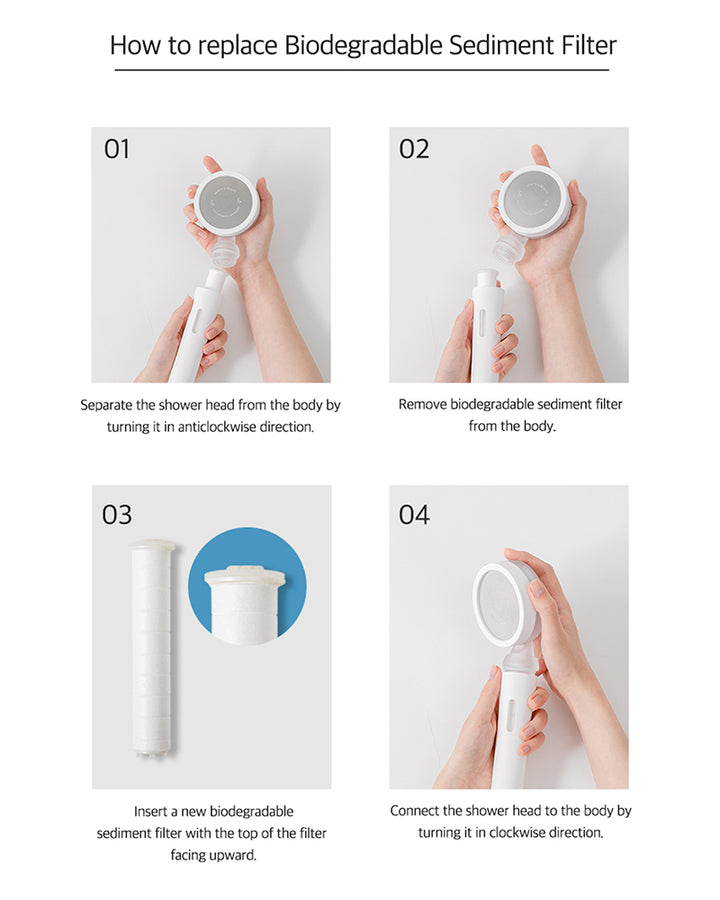 How to replace Biodegradable Sediment Filter

01

Separate the shower head from the body by turning it in anticlockwise direction.

02

Remove biodegradable sediment filter from the body.

03

Insert a new biodegradable sediment filter with the top of the filter facing upward.

04

Connect the shower head to the body by turning it in clockwise direction.