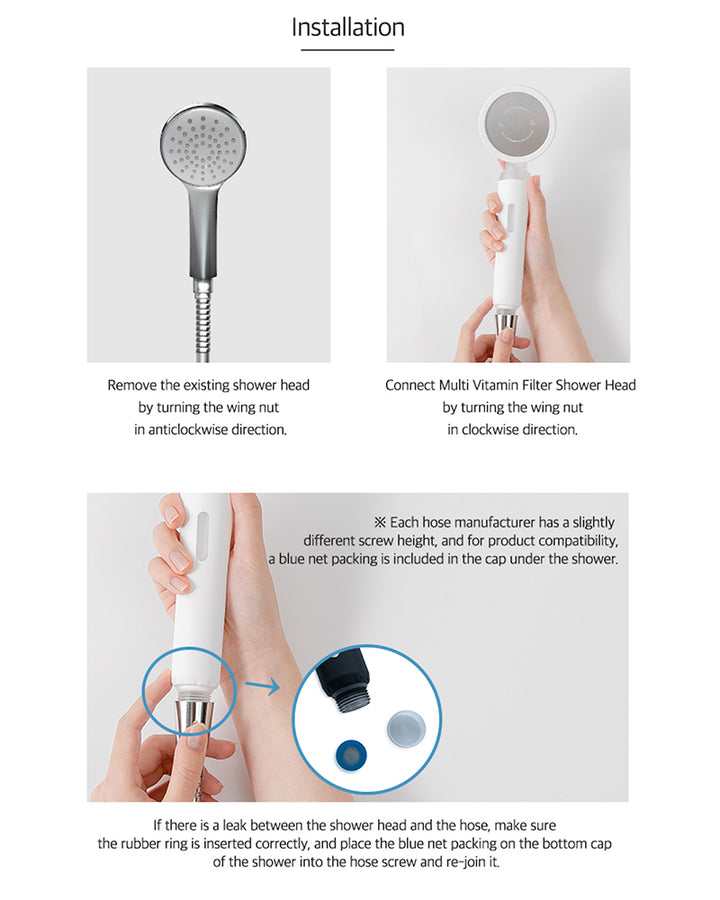 Installation

Remove the existing shower head by turning the wing nut in anticlockwise direction.

Connect Multi Vitamin Filter Shower Head by turning the wing nut in clockwise direction.

※ Each hose manufacturer has a slightly different screw height, and for product compatibility, a blue net packing is included in the cap under the shower.

If there is a leak between the shower head and the hose, make sure the rubber ring is inserted correctly, and place the blue net packing on the bottom cap of the shower into the hose screw and re-join it.